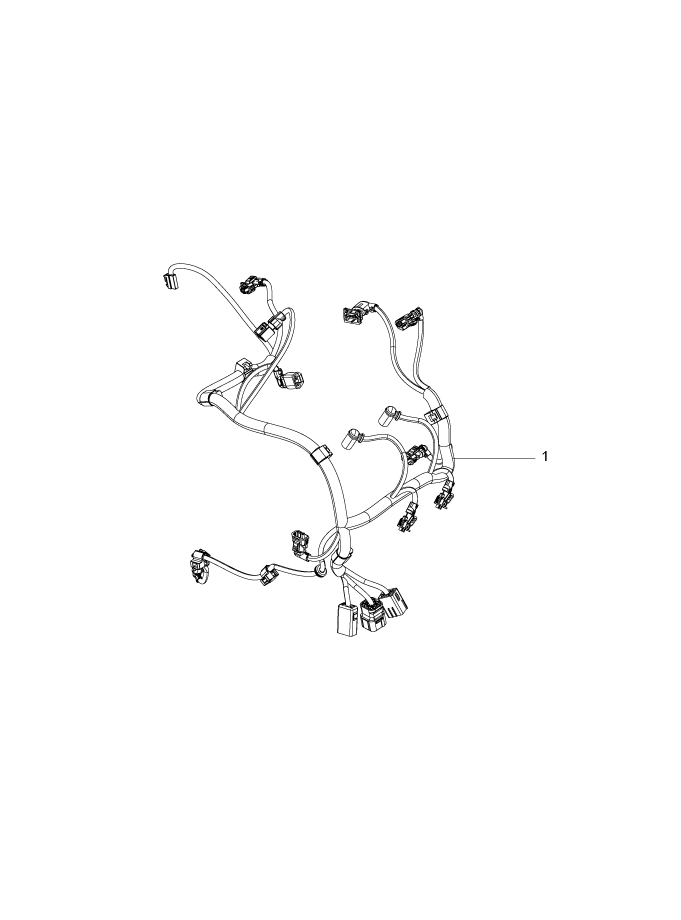 1