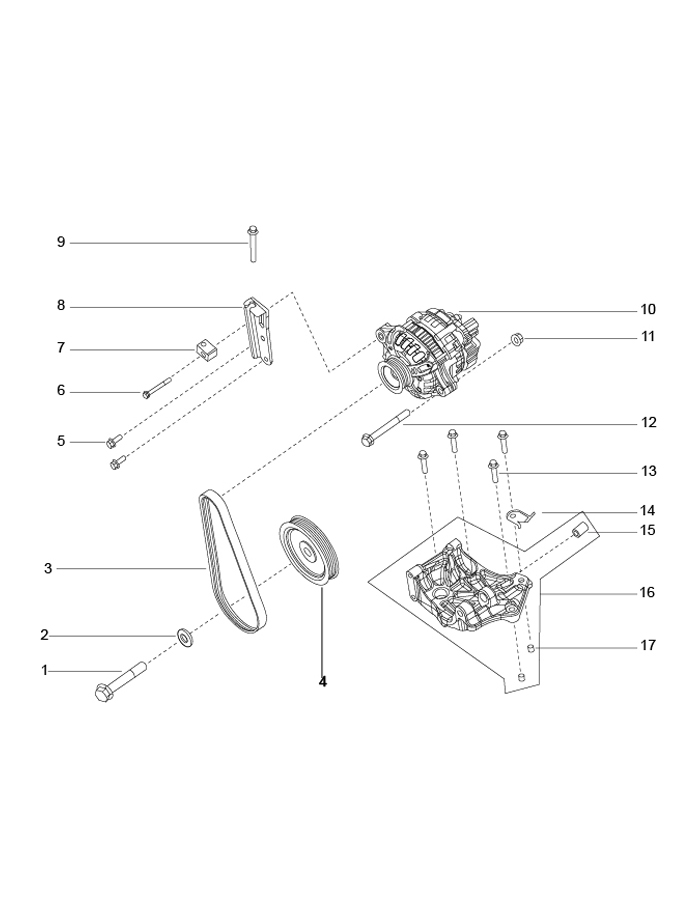 9
8
7
6
5
3
2
1
4
10
11
12
13
14
15
16
17