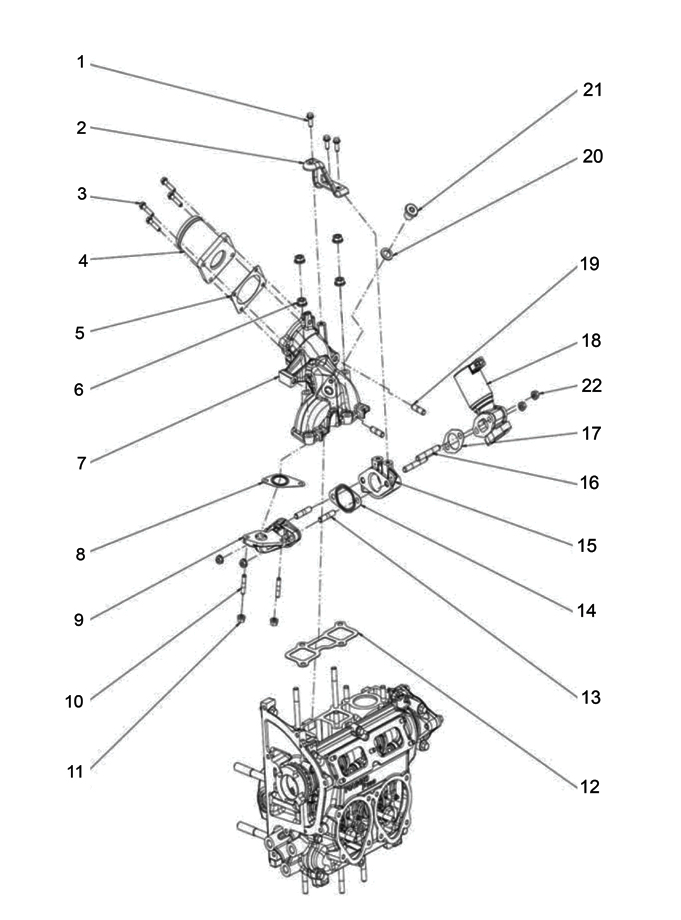 1
2
3
4
5
6
7
8
9
10
11
21
20
19
18
22
17
16
15
14
13
12