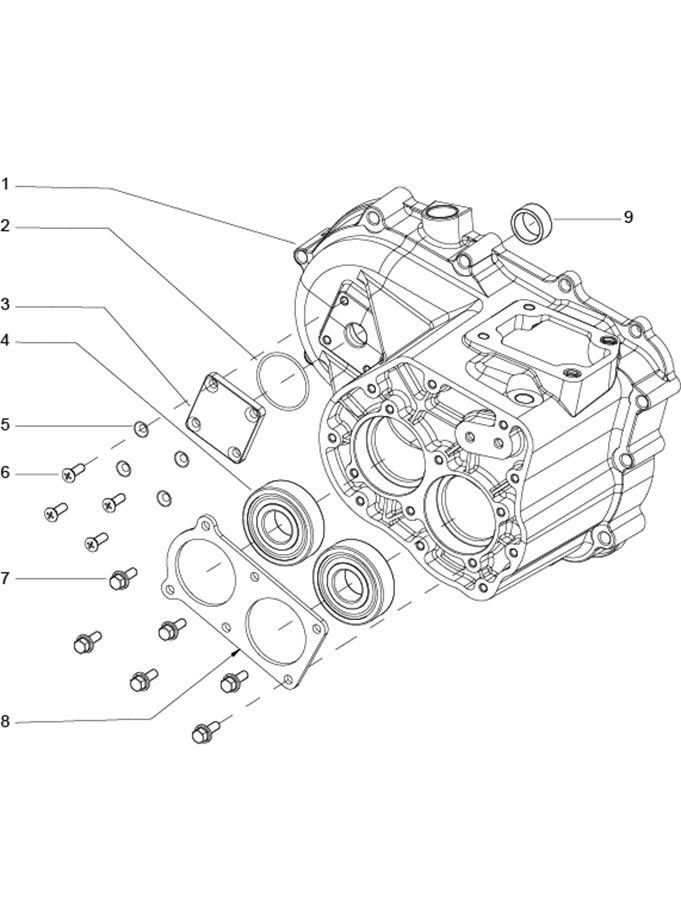 1
2
3
4
5
6
7
8
9