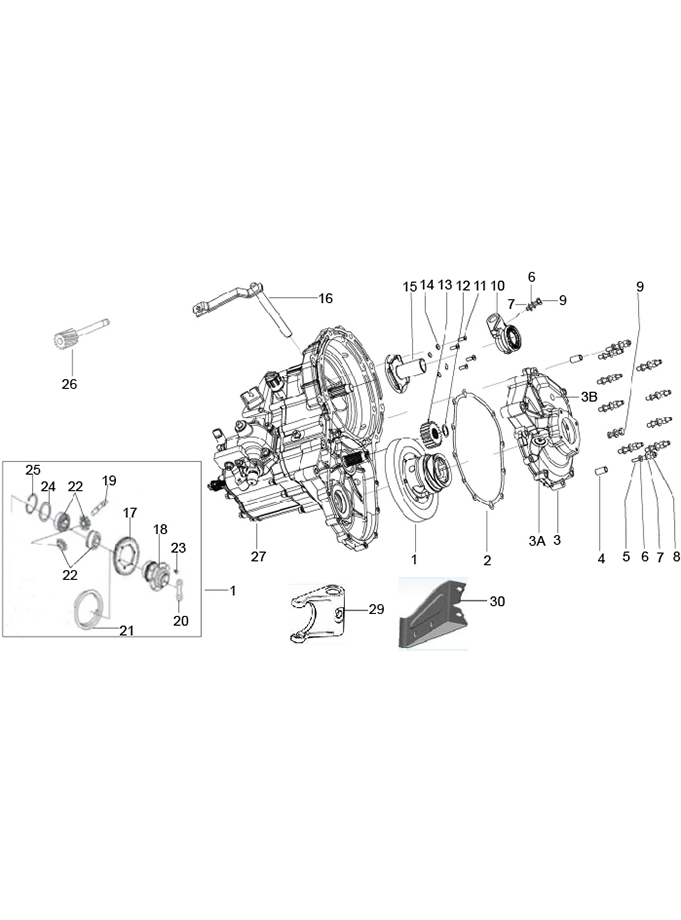 16
15 14 13 12 11 10
6
7 9
9
26
3B
25
24
22
19
17
18
23
22
20
21
1
27
1
2
3A 3
4 5 6 7 8
29
30