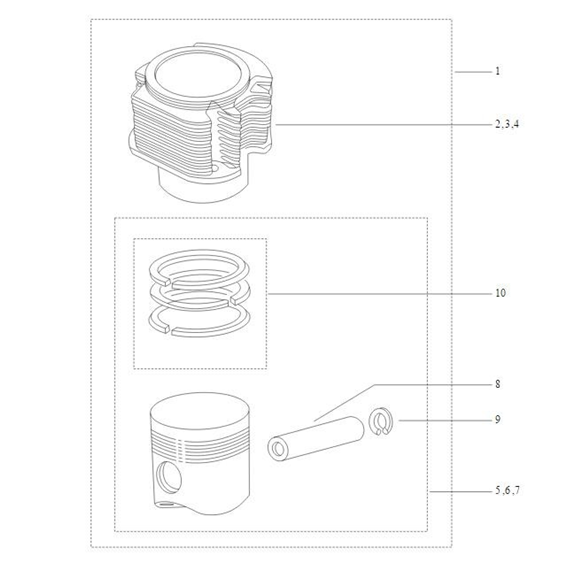 1

2,3,4

10

8

9

5,6,7