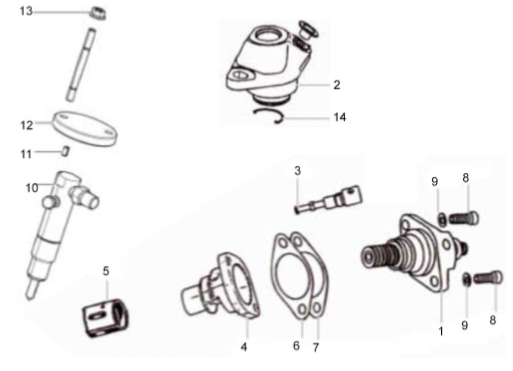 13
2
14
12
11
10
3
9
8
5
4
6
7
1
9
8