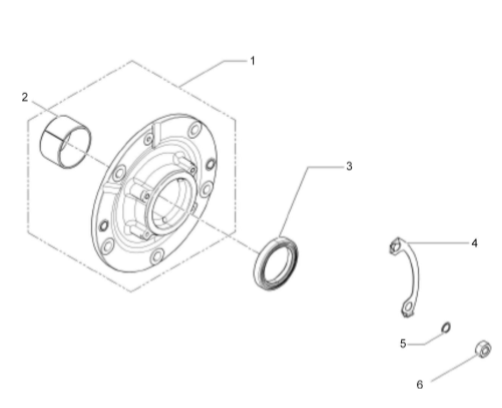 1
2
3
4
5
6