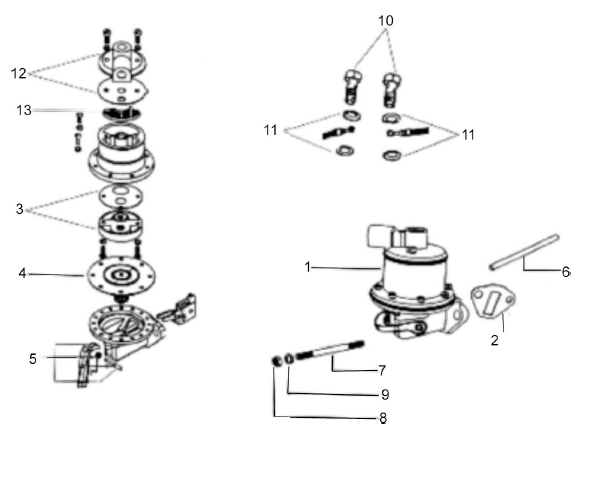 12
13
3
4
5
10
11
11
1
6
2
7
9
8