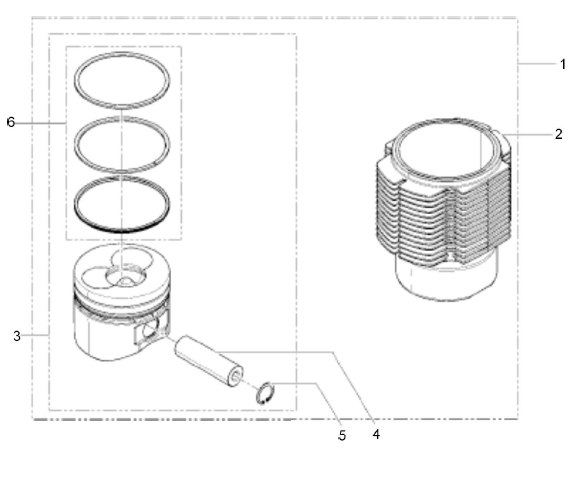 1
6
2
3
5
4