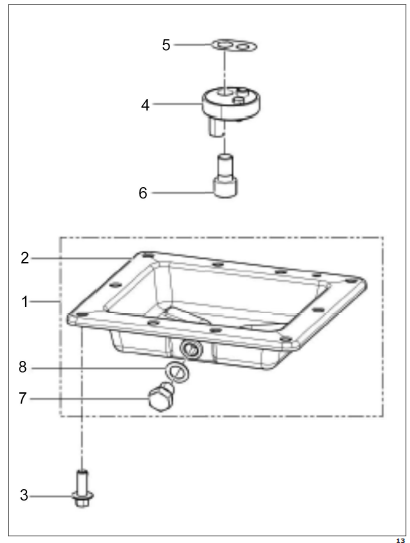 5
4
6
2
1
8
7
3
13