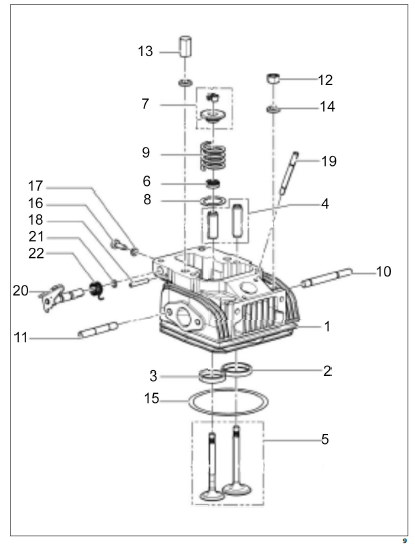 13
12
7
14
9
19
6
17
8
4
16
18
21
22
10
20
1
11
3
2
15
5
9