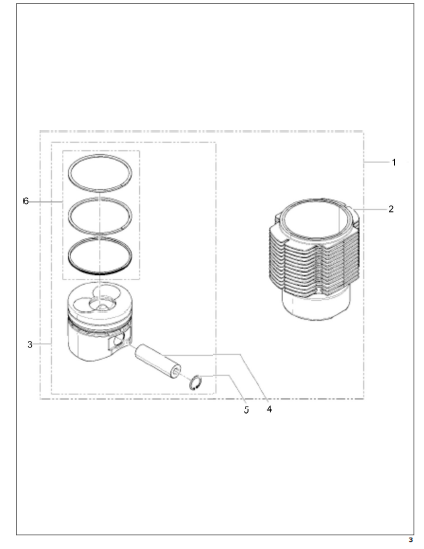 1
2
6
3
5
4
3