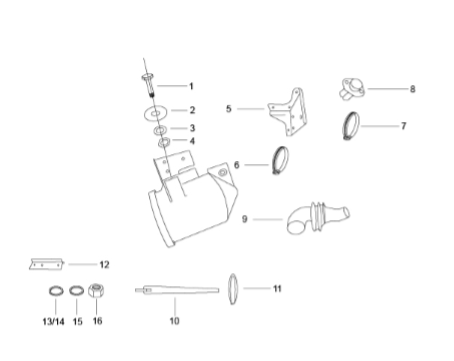 1
2
3
4
5
8
7
6
9
12
11
13/14
15
16
10