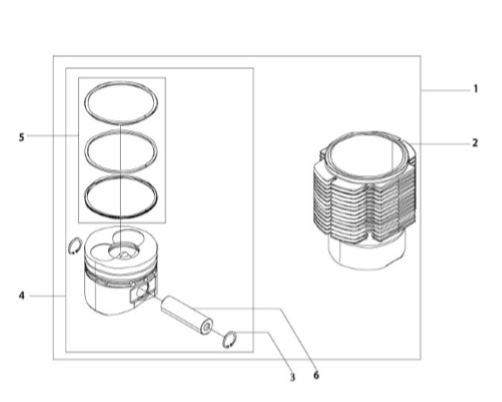 1
2
5
4
3
6