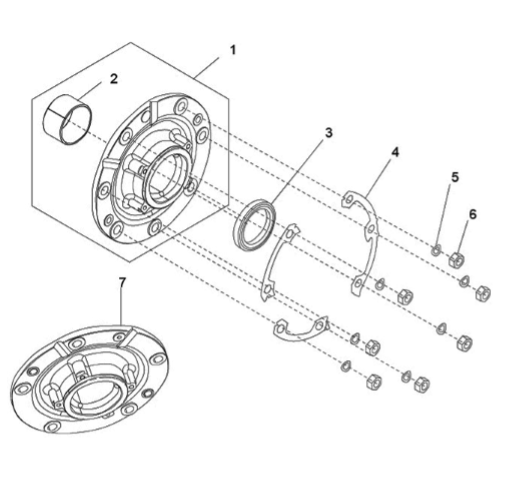 1
2
3
4
5
6
7