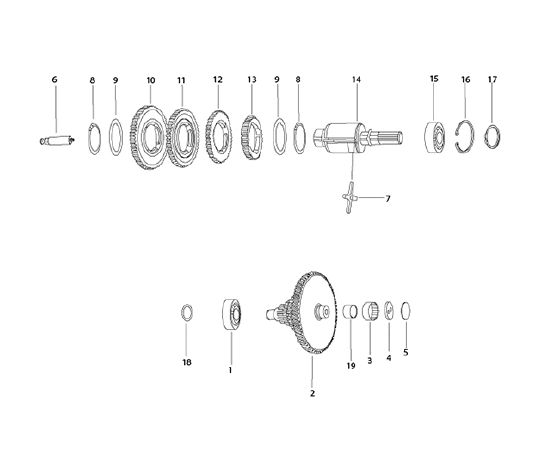 6
8
9
10
11
12
13
9
8
14
15
16
17
7
18
1
2
19
3
4
5