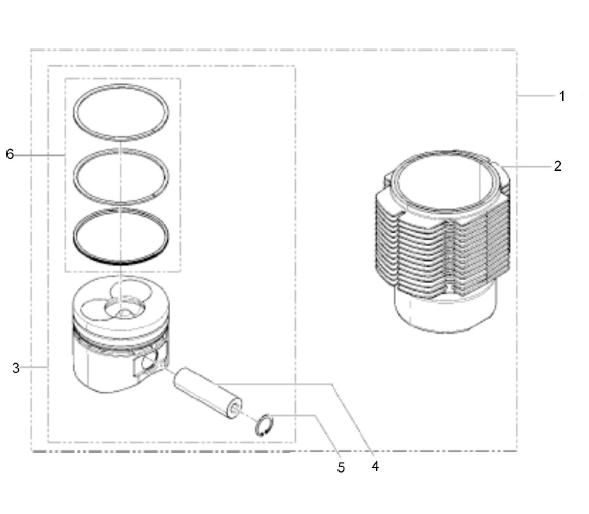 1
6
2
3
5
4