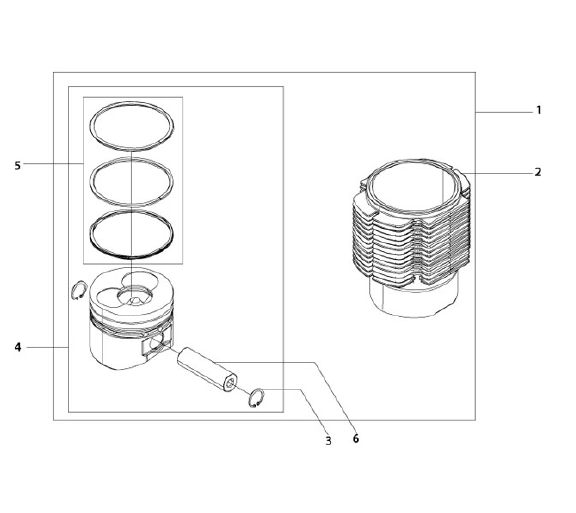 1
2
5
4
3
6