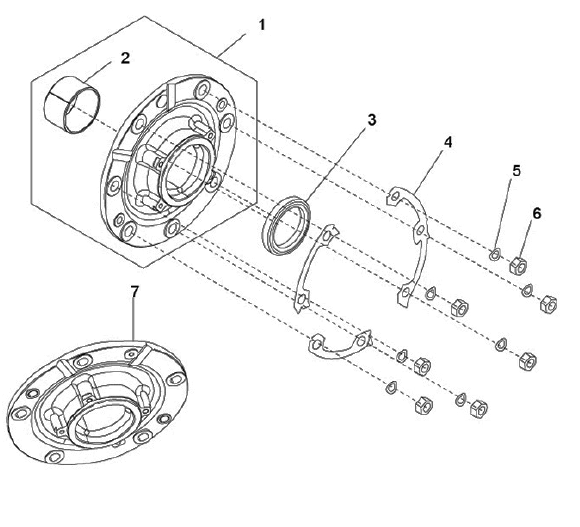 1
2
3
4
5
6
7