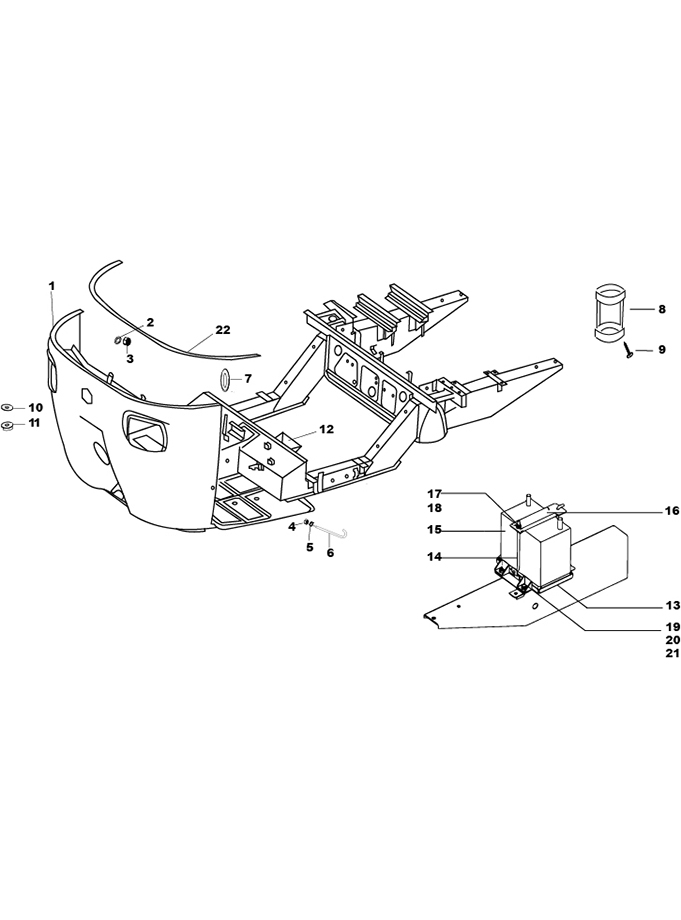 1
2
22
3
7
8
9
10
11
12
4
5
6
17
18
15
14
16
13
19
20
21