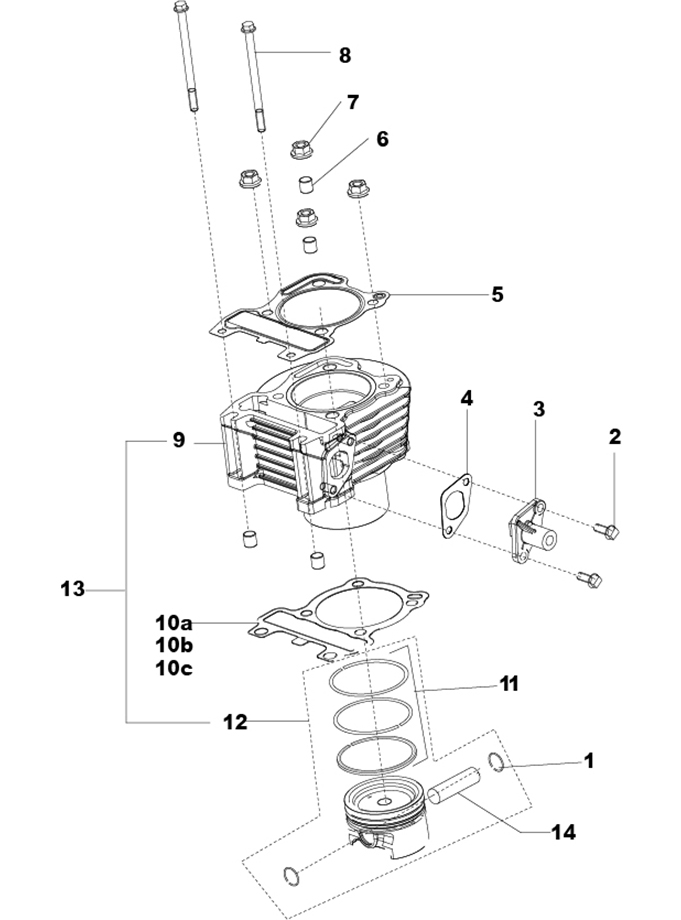 8
7
6
5
4
3
2
9
13
10a
10b
10c
11
12
1
14