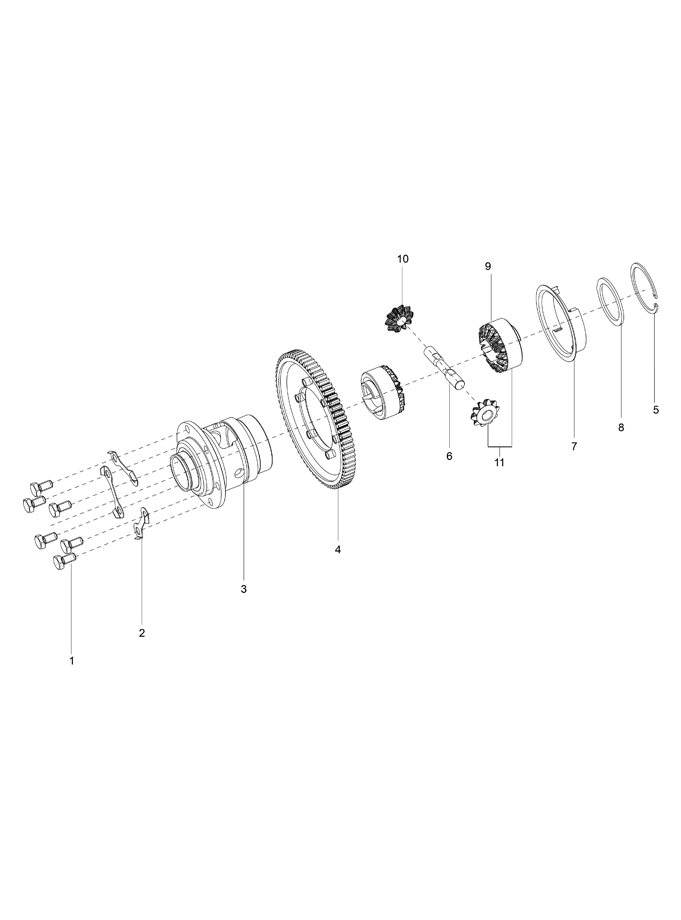 10
9
5
8
7
6
11
4
3
2
1