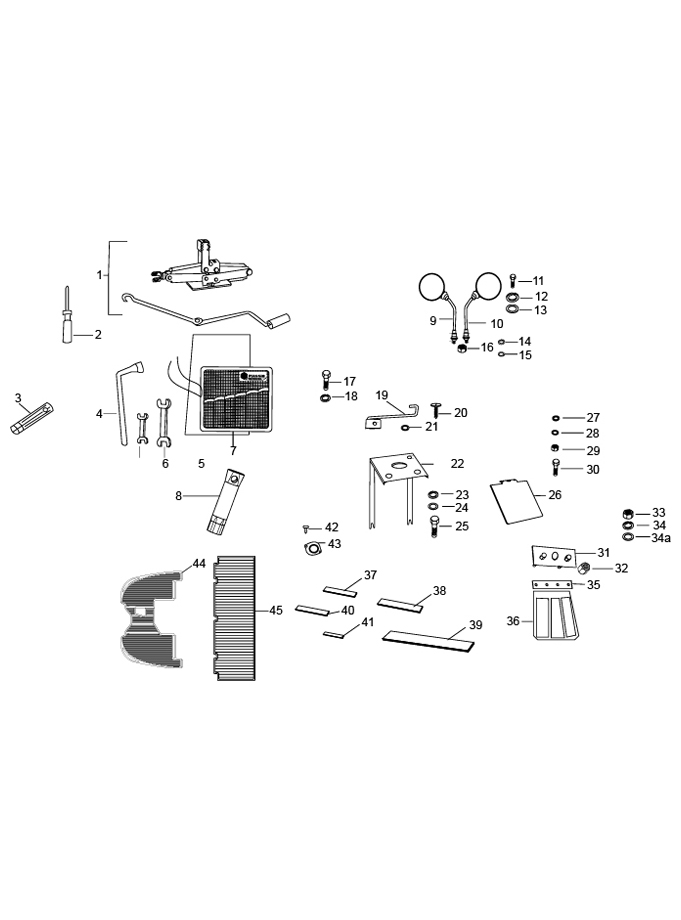 1
2
3
4
5
6
7
8
9
10
11
12
13
14
15
16
17
18
19
20
21
22
23
24
25
26
27
28
29
30
31
32
33
34
34a
35
36
37
38
39
40
41
42
43
44
45