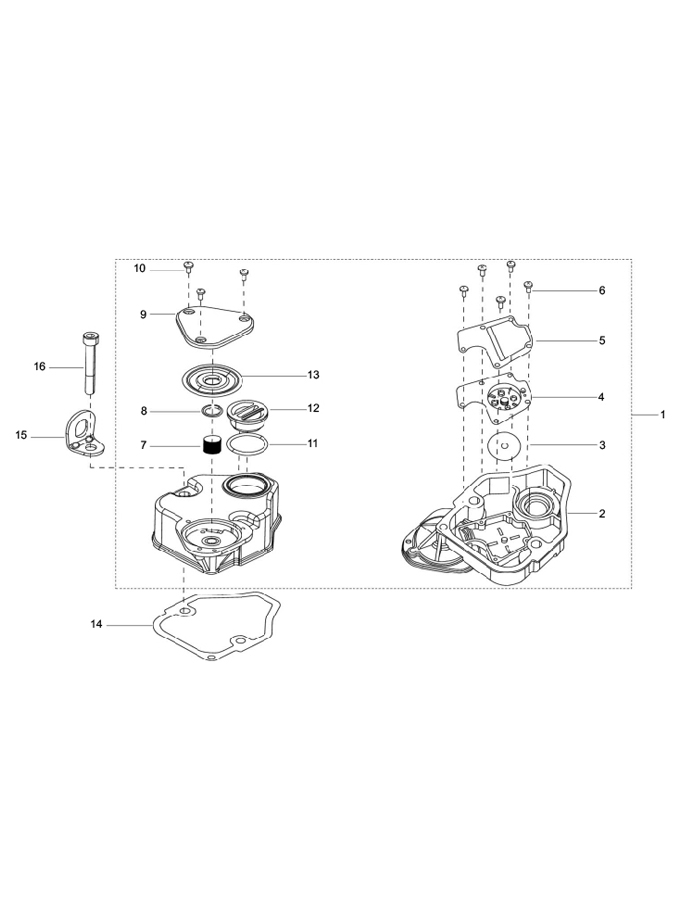 10
9
16
13
8
12
15
7
11
14
6
5
4
1
3
2