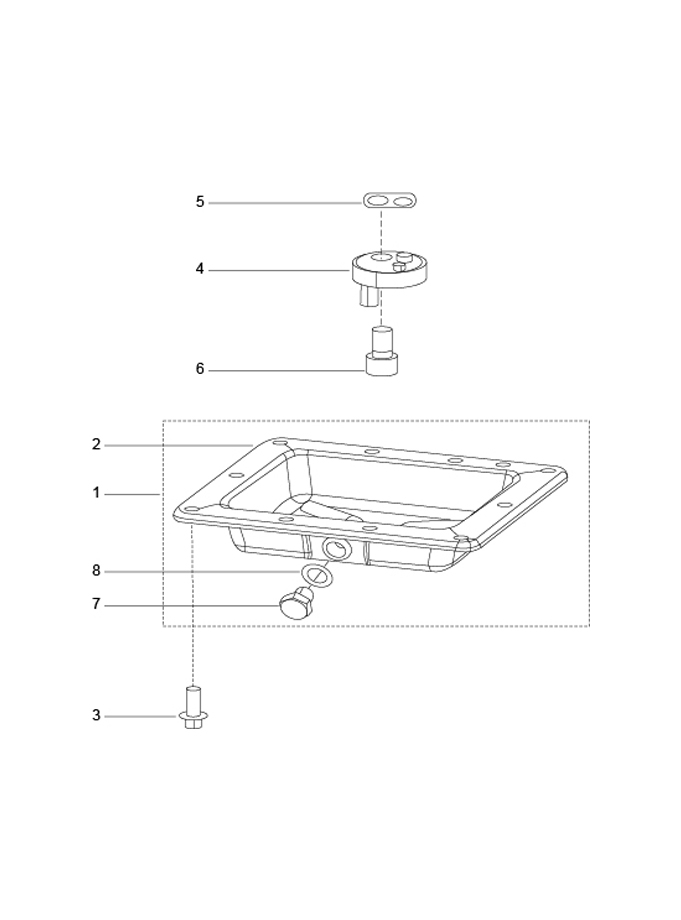 5
4
6
2
1
8
7
3