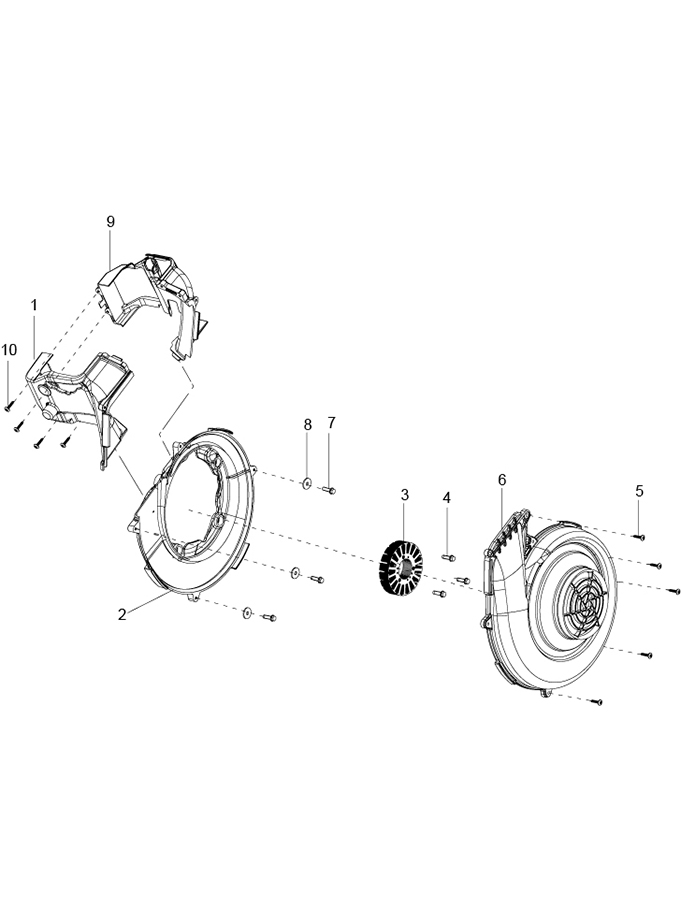 9
1
10
8
7
3
4
6
5
2