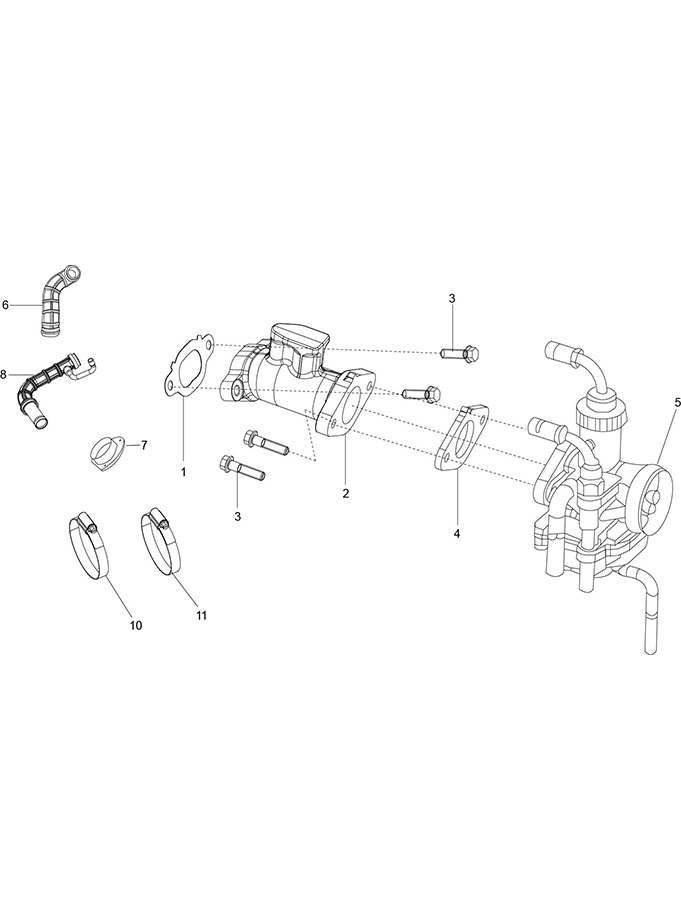 6
8
7
1
3
2
3
4
5
10
11