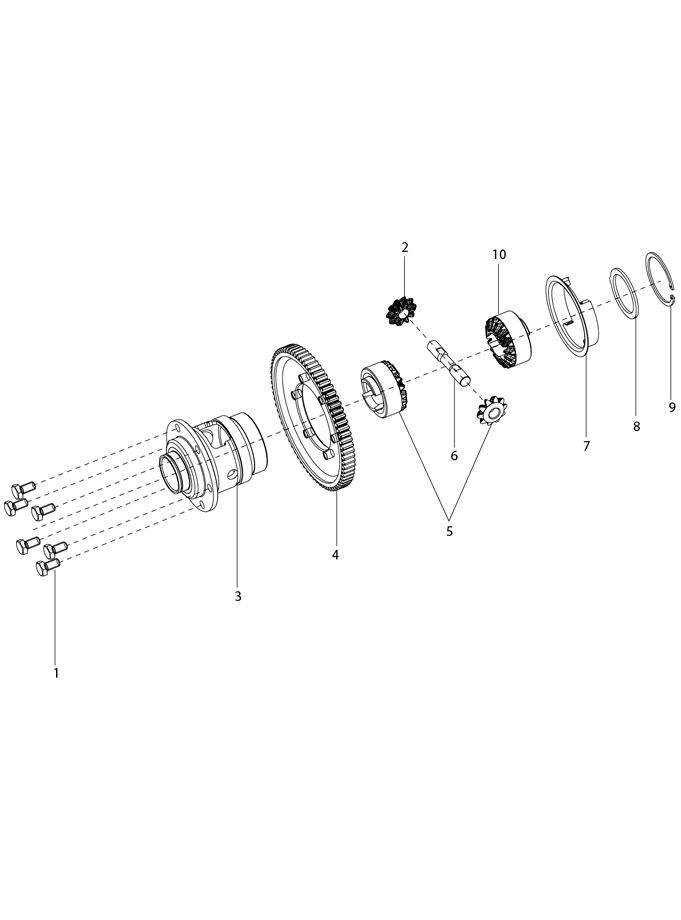 2
10
9
8
7
6
5
4
3
1