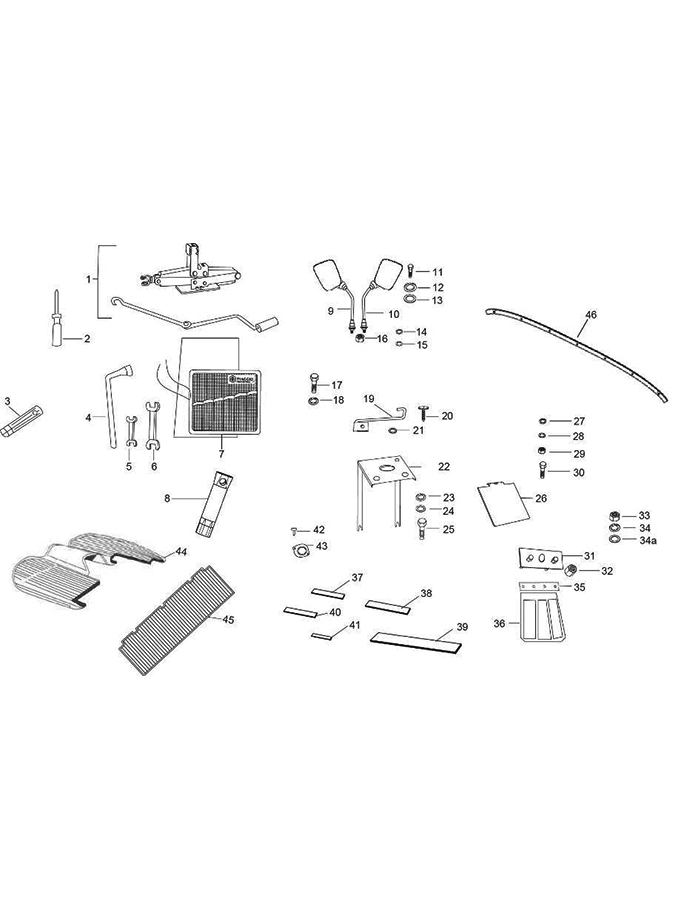 1
2
3
4
5
6
7
8
9
10
11
12
13
14
15
16
17
18
19
20
21
22
23
24
25
26
27
28
29
30
31
32
33
34
34a
35
36
37
38
39
40
41
42
43
44
45
46