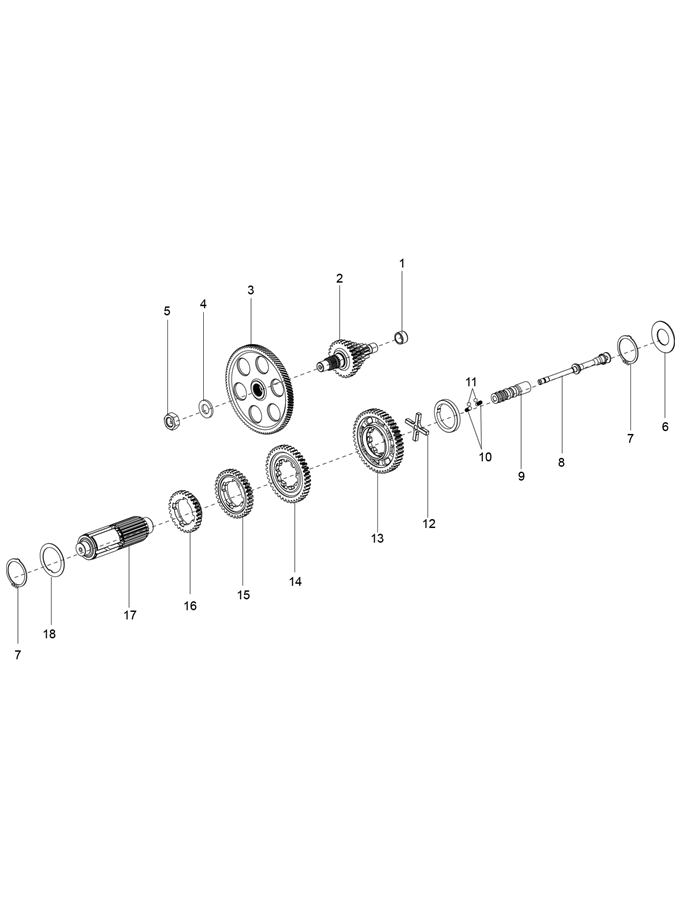 1
2
3
4
5
11
10
9
8
7
6
13
12
14
15
16
17
18
7