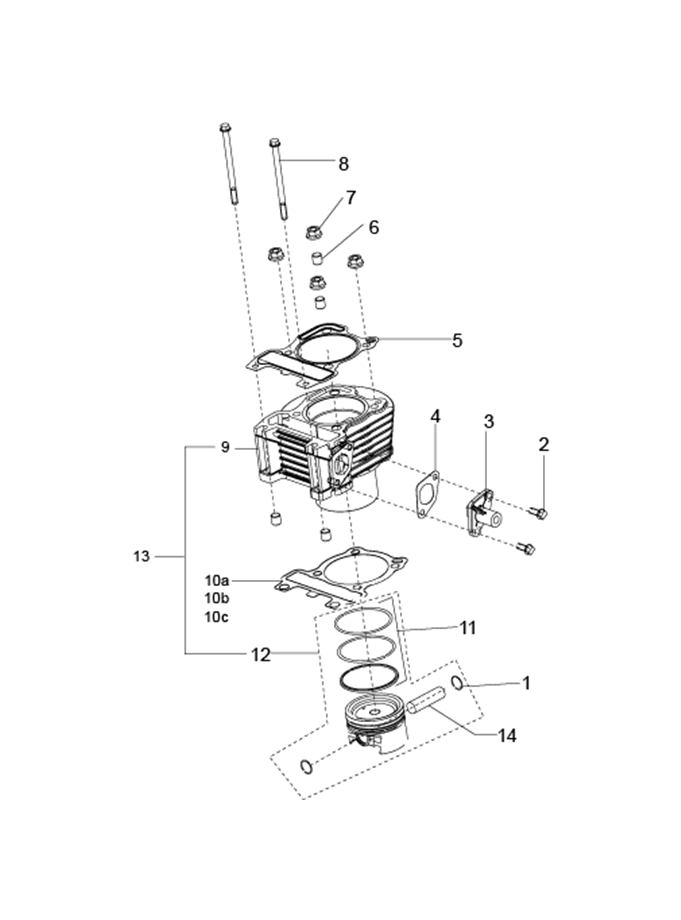 8
7
6
5
4
3
2
9
13
10a
10b
10c
11
12
1
14