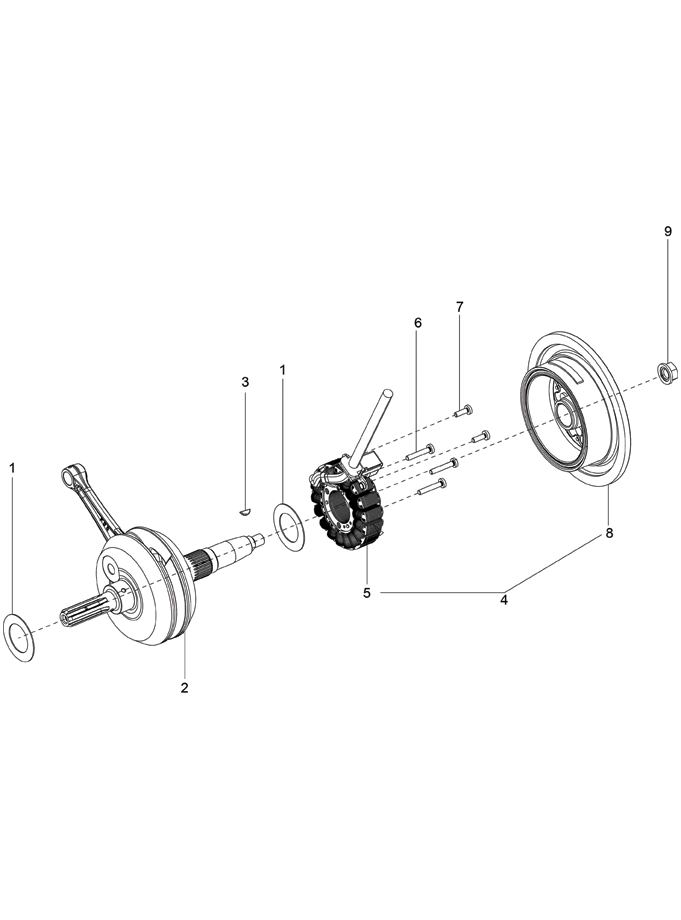 9
7
6
3
1
1
8
5
4
2