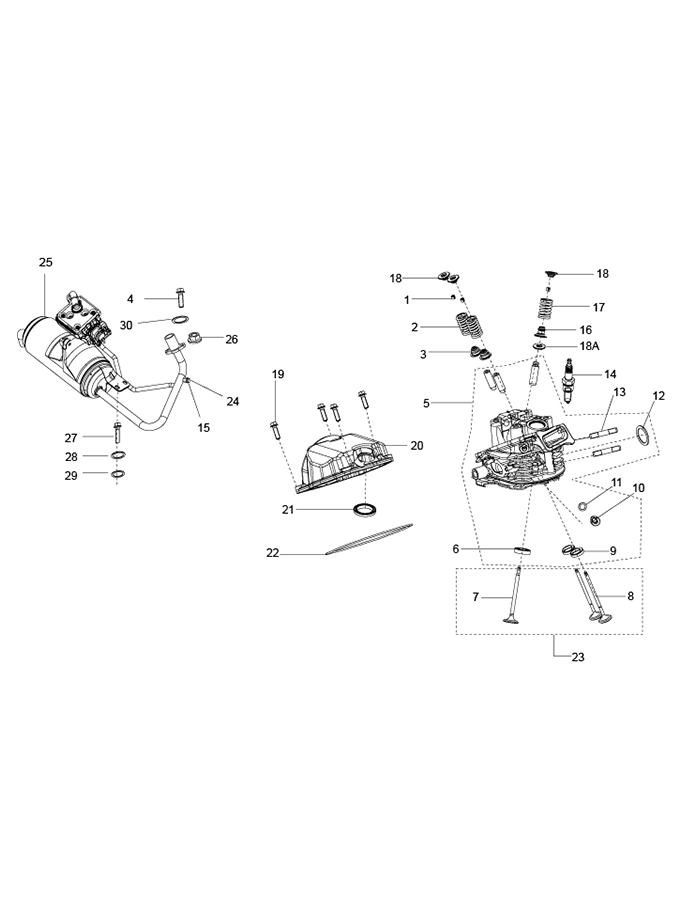 25
4
30
26
24
15
27
28
29
19
20
21
22
18
1
2
3
5
18
17
16
18A
14
13
12
11
10
6
9
7
8
23