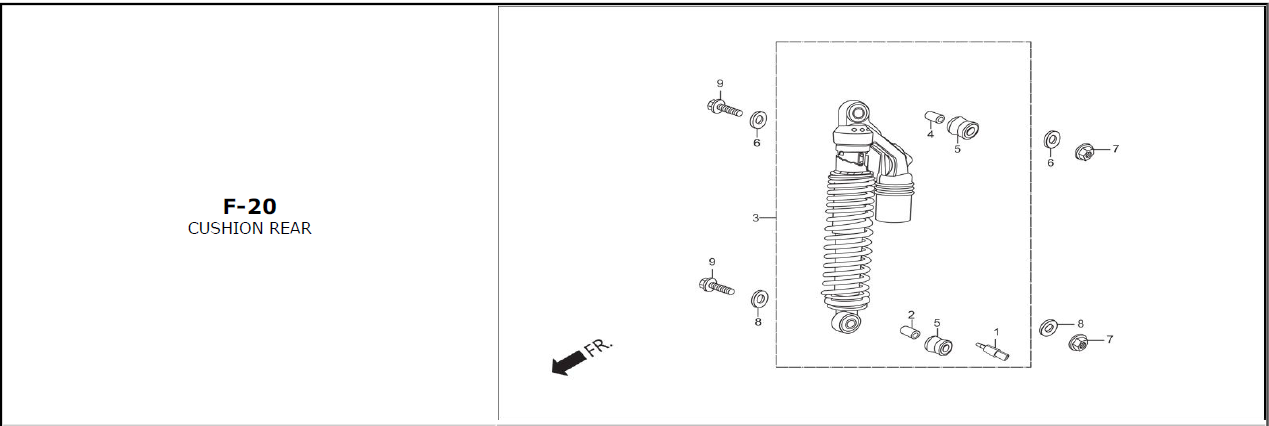 F-20
CUSHION REAR

9
6
4
5
6
7
3
9
8
2
5
1
8
7
FR.