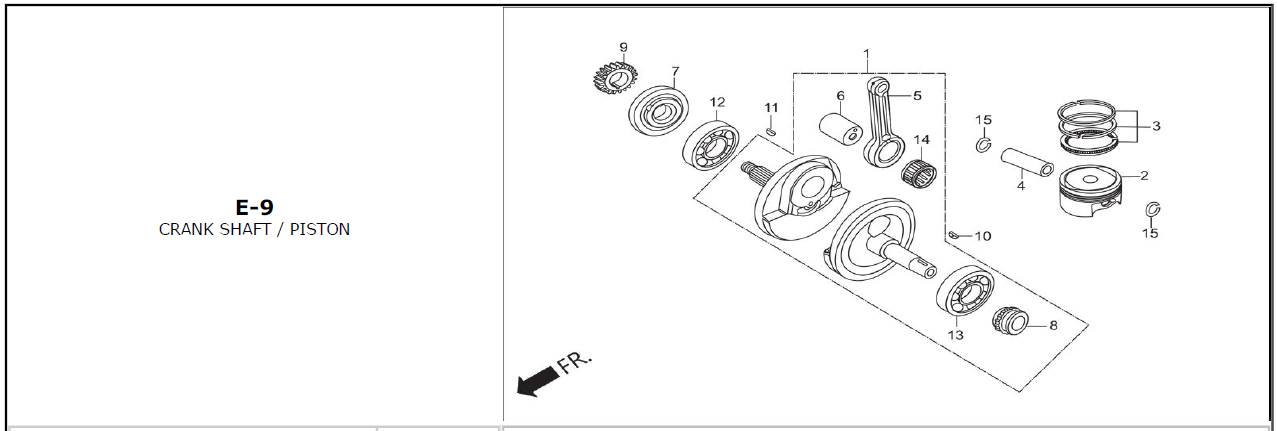 E-9
CRANK SHAFT / PISTON

9
7
12
11
1
6
5
14
15
3
4
2
15
10
13
8
FR.