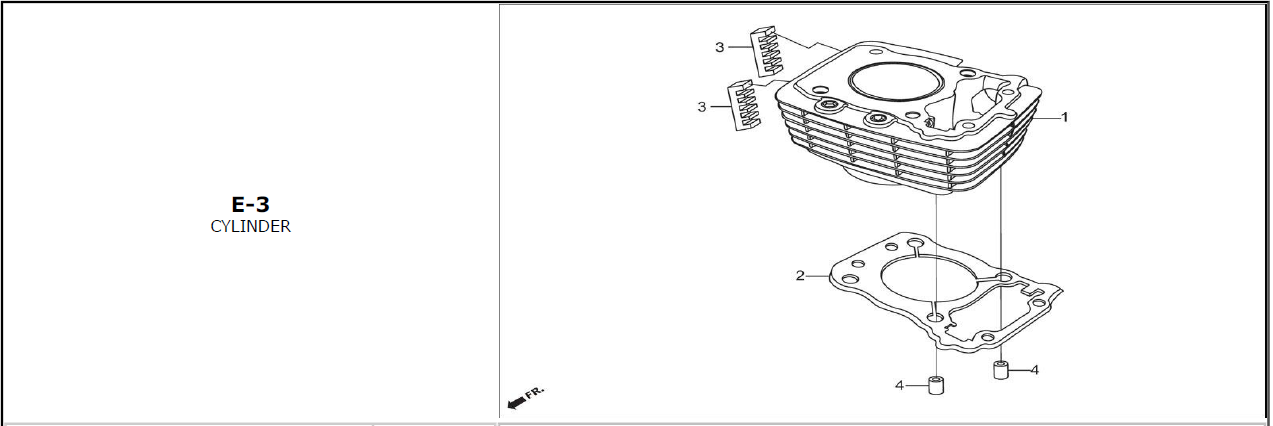 E-3
CYLINDER

3
3
1
2
4
4
FR.