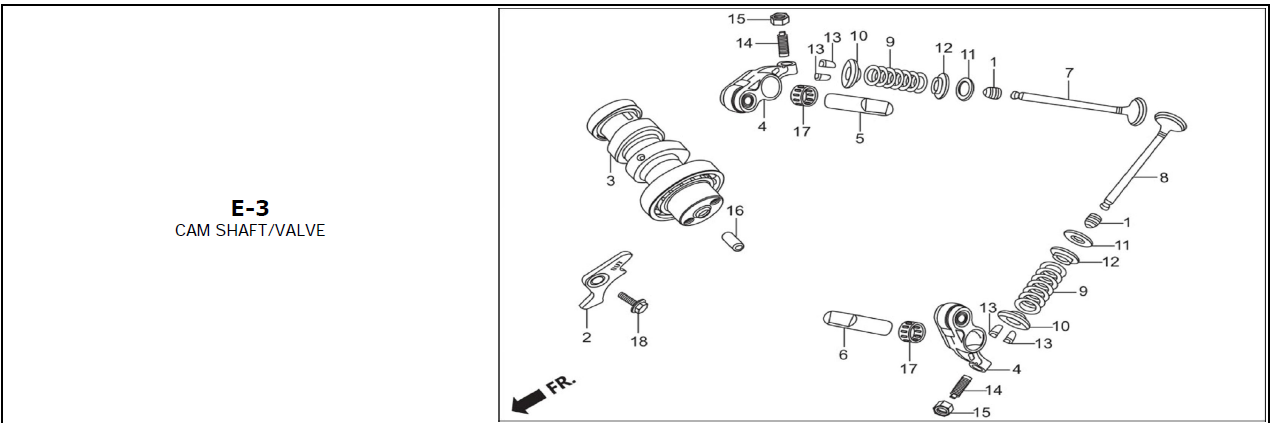 E-3
CAM SHAFT/VALVE

15
14
13
13
10
9
12
11
1
7
4
17
5
3
8
16
1
11
12
9
2
18
13
10
13
6
17
4
14
15
FR.