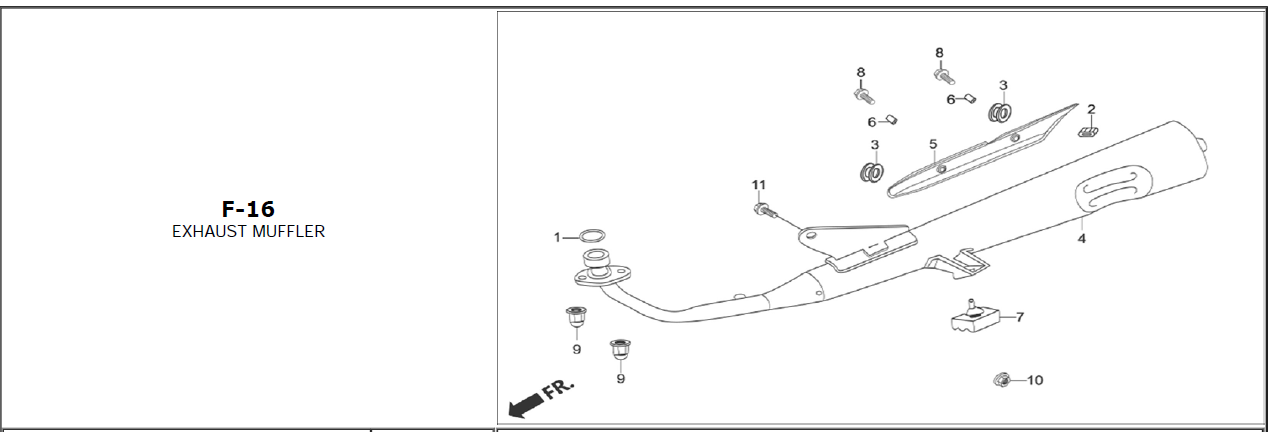 F-16
EXHAUST MUFFLER

8
8
3
6
2
6
3
5
11
1
4
7
9
9
10
FR.