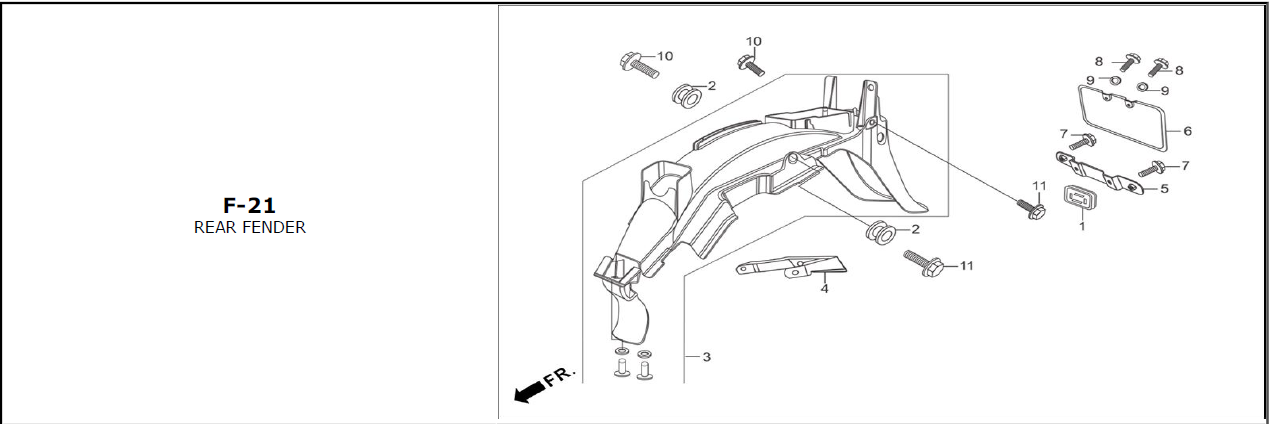 F-21
REAR FENDER

10
10
2
8
8
9
9
6
7
7
5
11
1
2
11
4
3
FR.