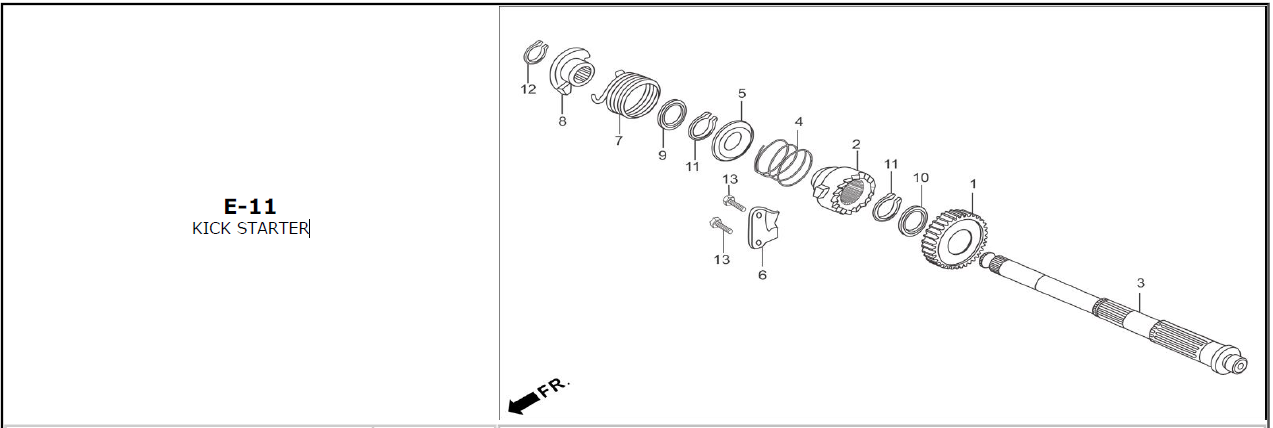 E-11
KICK STARTER

12
8
7
9
11
5
4
13
13
6
2
11
10
1
3
FR.