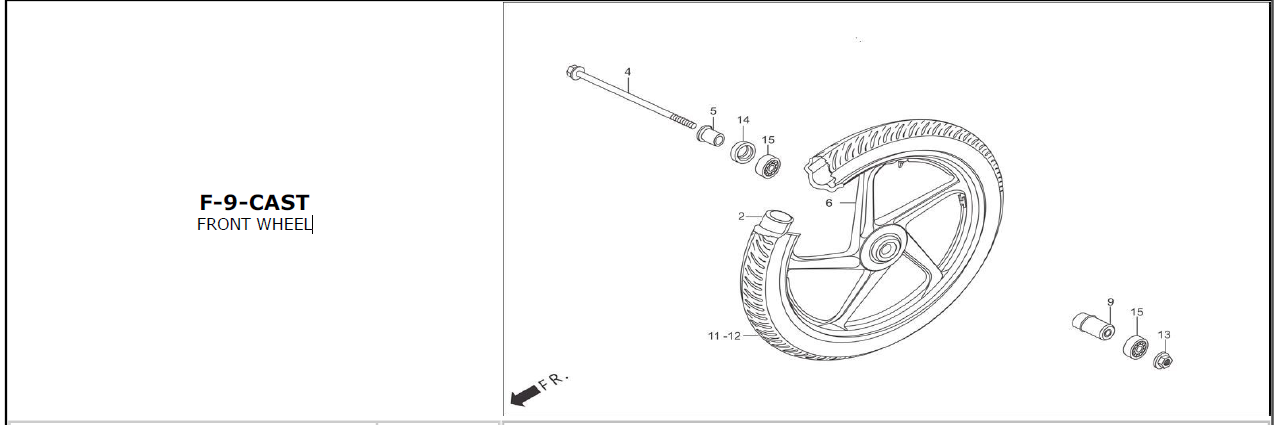 F-9-CAST
FRONT WHEEL

4
5
14
15
6
2
11 -12
9
15
13
FR.