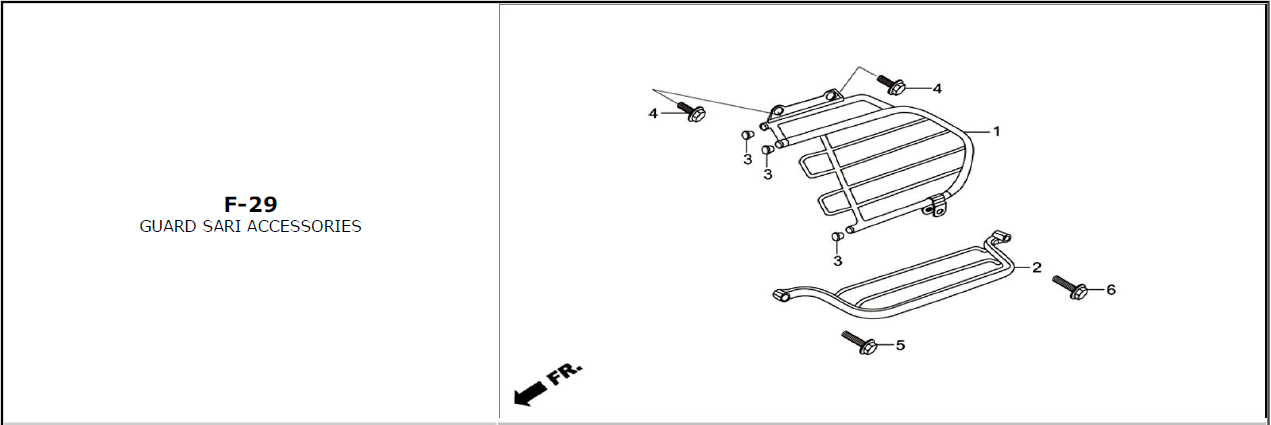 F-29
GUARD SARI ACCESSORIES

4
4
1
3
3
3
2
6
5
FR.