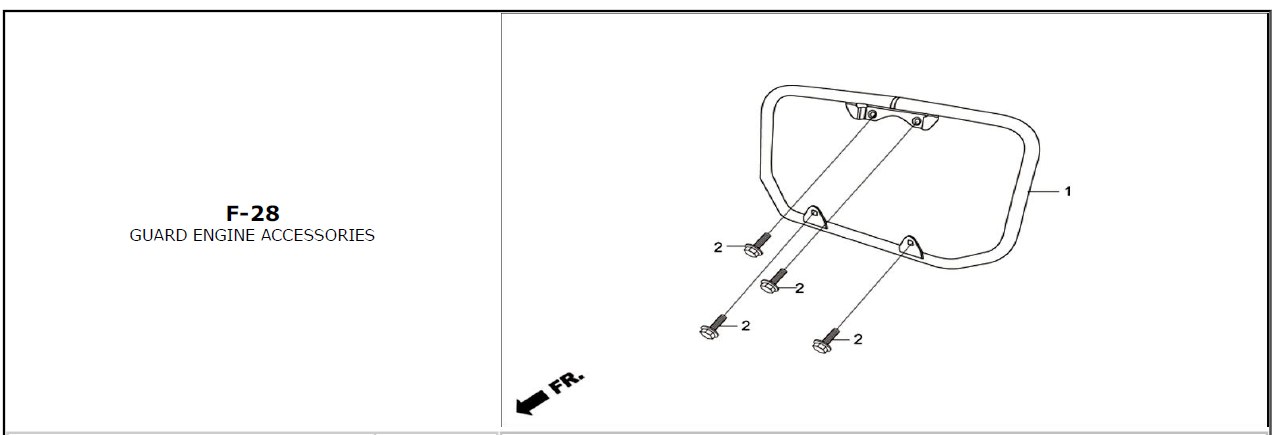 F-28
GUARD ENGINE ACCESSORIES

1
2
2
2
2
FR.