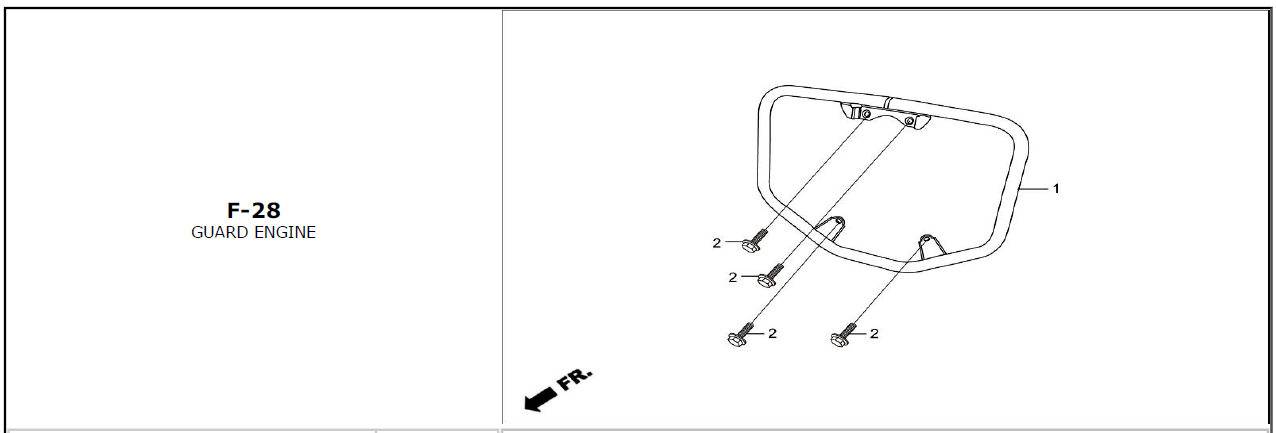 F-28
GUARD ENGINE

1
2
2
2
2
FR.