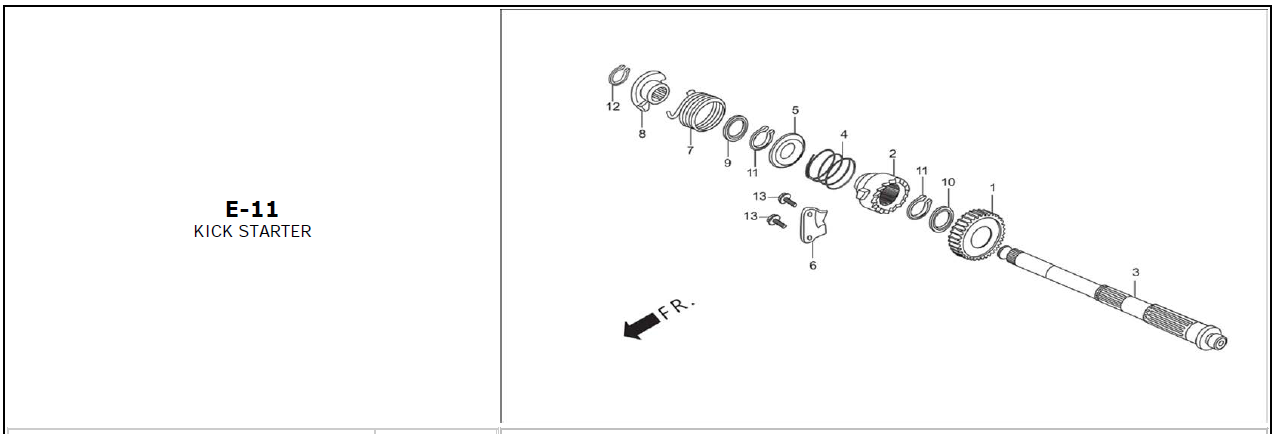 E-11
KICK STARTER

12
8
7
9
11
5
4
2
11
10
1
13
13
6
3
FR.