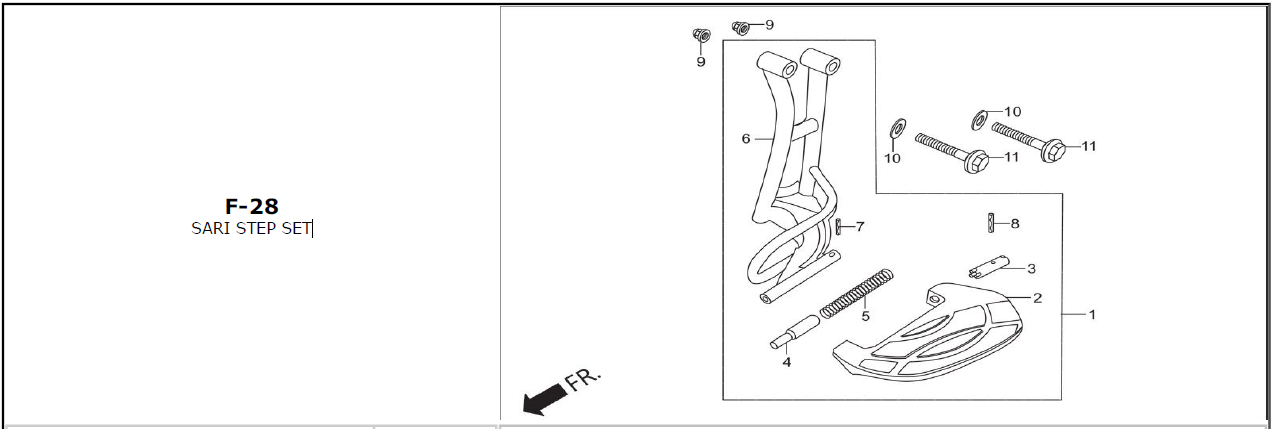 F-28
SARI STEP SET

9
9
6
10
10
11
11
7
8
3
2
1
5
4
FR.