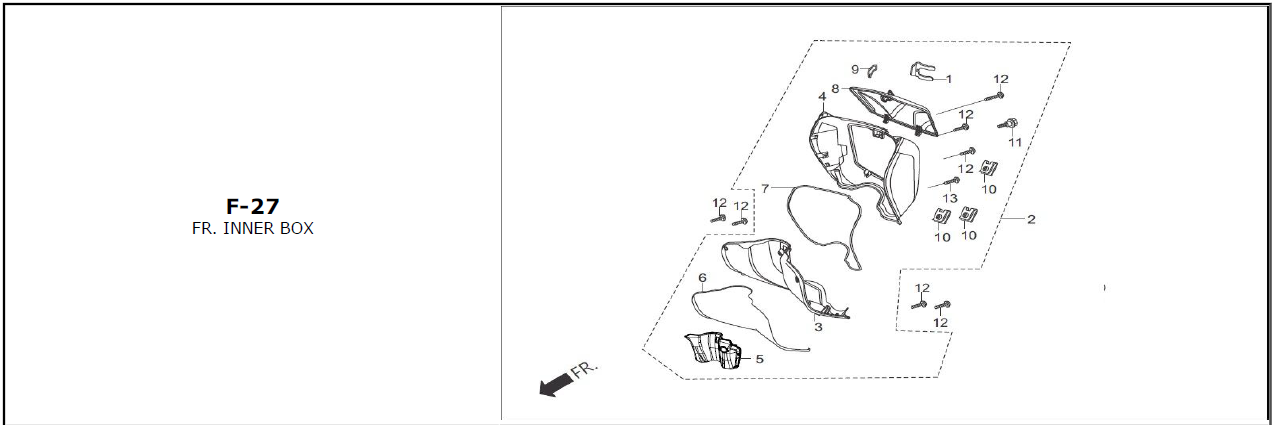 F-27
FR. INNER BOX

9
1
12
8
4
12
11
12
10
7
13
12
12
10
10
2
6
12
12
3
5
FR.