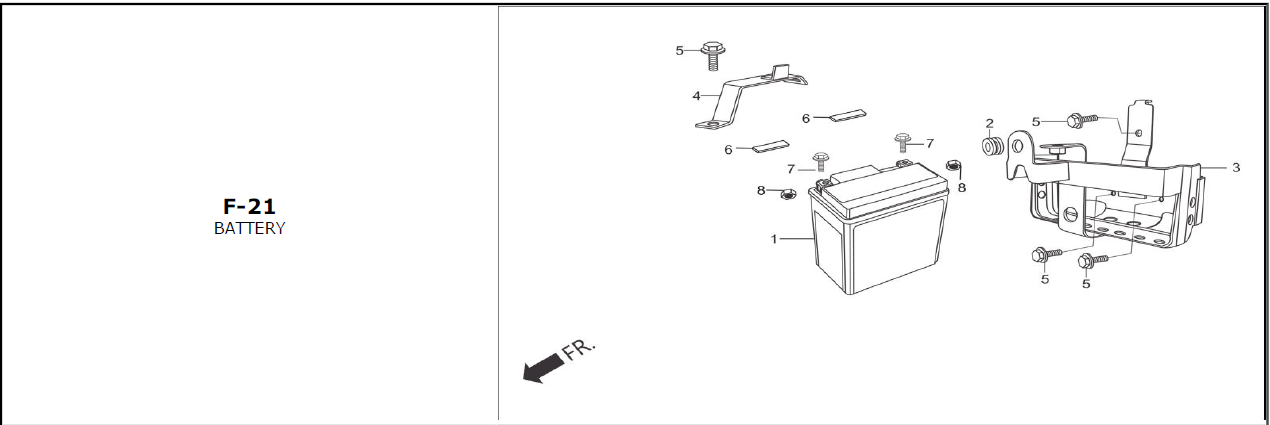 F-21
BATTERY

5
4
6
6
7
7
8
8
1
2
5
3
5
5

FR.