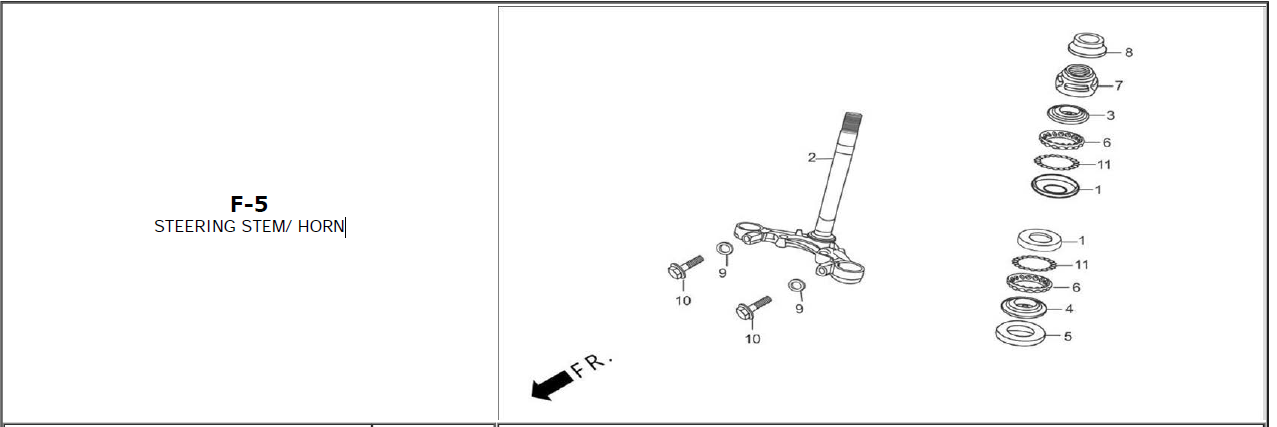 F-5
STEERING STEM/ HORN

8
7
3
6
11
1
2
1
11
6
4
5
9
10
9
10
FR.